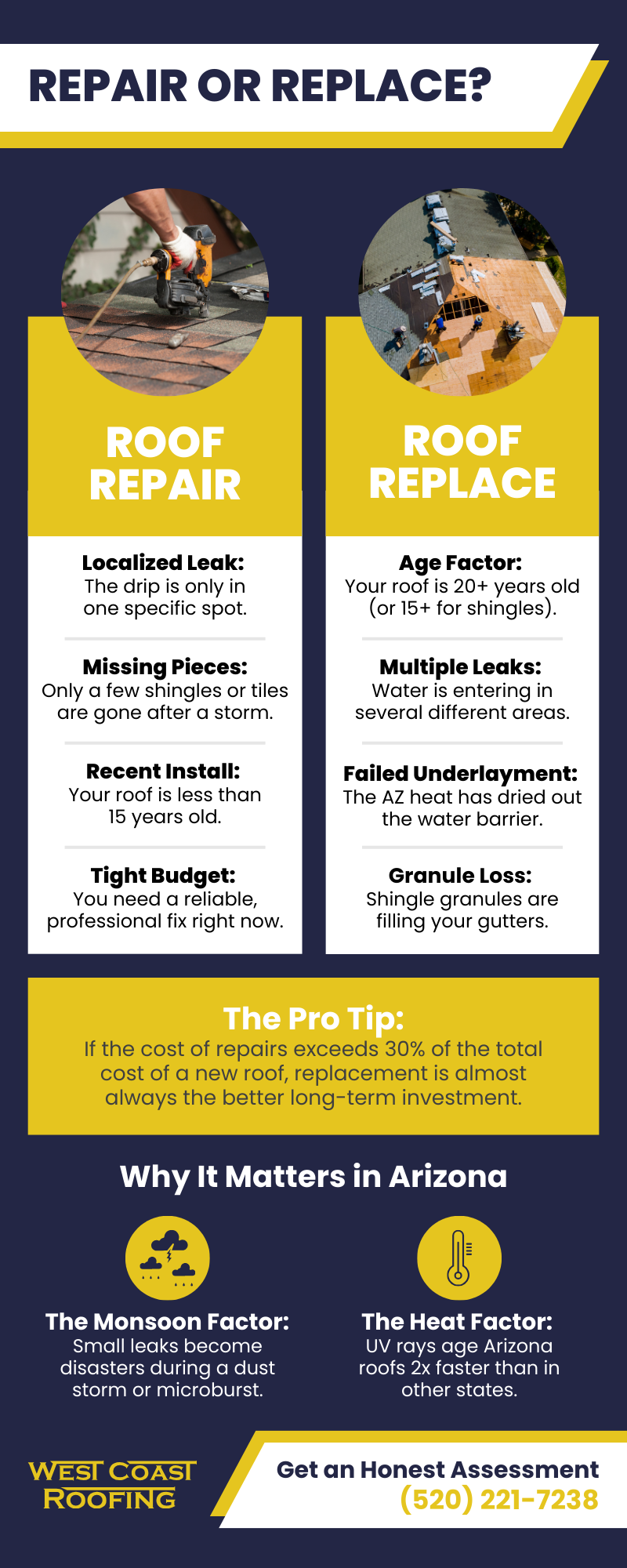 REPAIR OR REPLACE?

ROOF REPAIR

Localized Leak:
The drip is only in one specific spot.

Missing Pieces:
Only a few shingles or tiles are gone after a storm.

Recent Install:
Your roof is less than 15 years old.

Tight Budget:
You need a reliable, professional fix right now.

ROOF REPLACE

Age Factor:
Your roof is 20+ years old (or 15+ for shingles).

Multiple Leaks:
Water is entering in several different areas.

Failed Underlayment:
The AZ heat has dried out the water barrier.

Granule Loss:
Shingle granules are filling your gutters.

The Pro Tip:
If the cost of repairs exceeds 30% of the total cost of a new roof, replacement is almost always the better long-term investment.

Why It Matters in Arizona

The Monsoon Factor:
Small leaks become disasters during a dust storm or microburst.

The Heat Factor:
UV rays age Arizona roofs 2x faster than in other states.

WEST COAST ROOFING

Get an Honest Assessment
(520) 221-7238